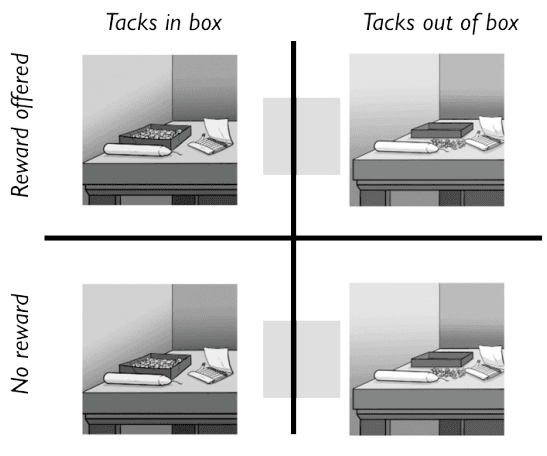 Tacks in box

Tacks out of box

Reward offered

No reward